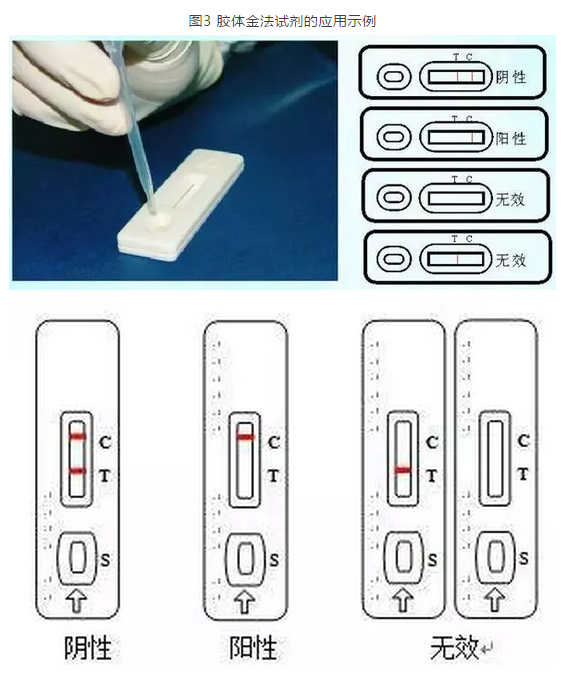 图3 胶体金法试剂的应用示例

T C
阴性

T C
阳性

T C
无效

T C
无效

C
T
S

C
T
S

C
T
S

C
T
S

阴性

阳性

无效